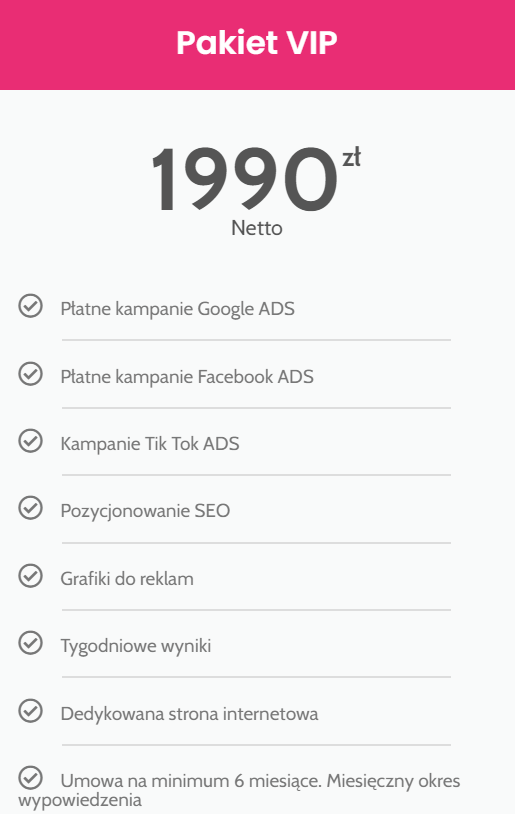 Pakiet VIP

1990 zł
Netto

Płatne kampanie Google ADS

Płatne kampanie Facebook ADS

Kampanie Tik Tok ADS

Pozycjonowanie SEO

Grafiki do reklam

Tygodniowe wyniki

Dedykowana strona internetowa

Umowa na minimum 6 miesiące. Miesięczny okres wypowiedzenia